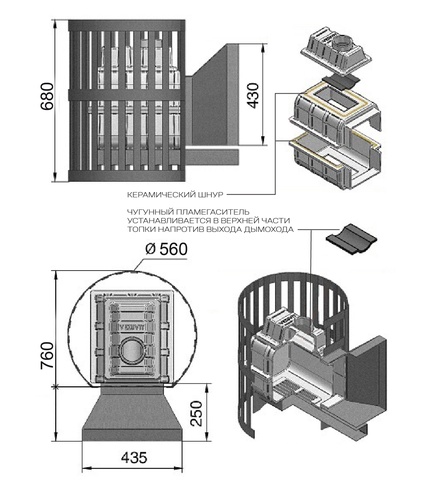 680

430

КЕРАМИЧЕСКИЙ ШНУР

ЧУГУННЫЙ ПЛАМЕГАСИТЕЛЬ УСТАНАВЛИВАЕТСЯ В ВЕРХНЕЙ ЧАСТИ ТОПКИ НАПРОТИВ ВЫХОДА ДЫМОХОДА

Ø 560

760

250

435